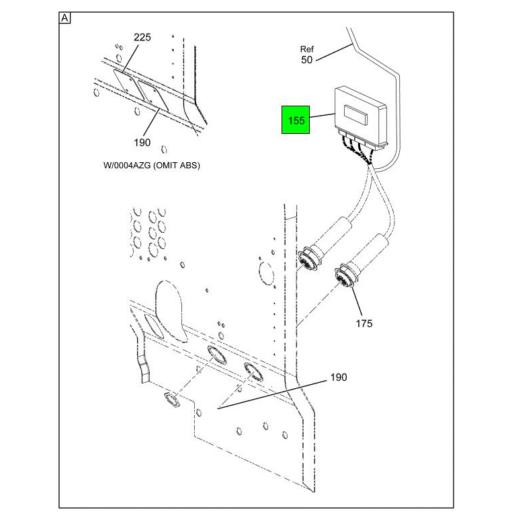 A

225

190

W/0004AZG (OMIT ABS)

Ref
50

155

175

190