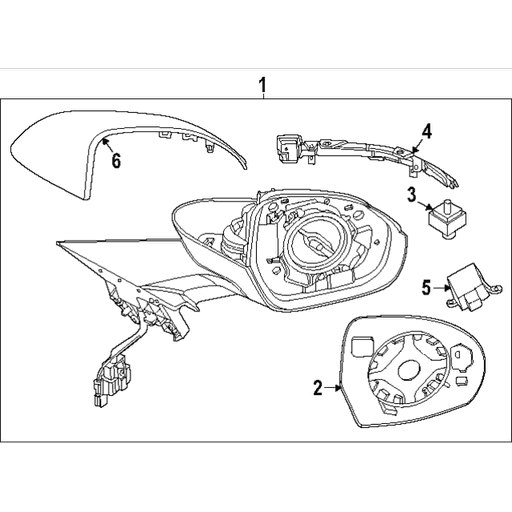 1
6
4
3
5
2