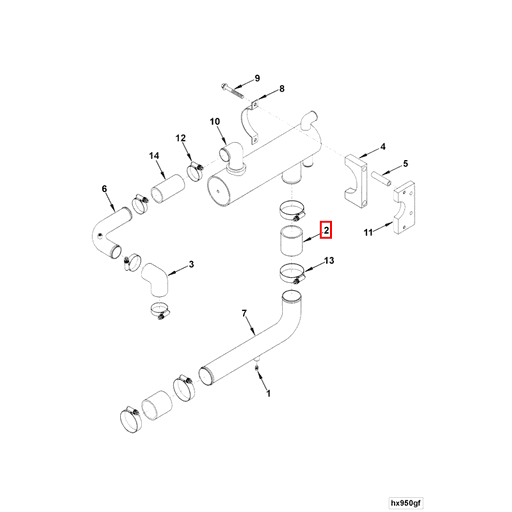 9
8
10
12
14
4
5
6
2
11
3
13
7
1
hx950gf