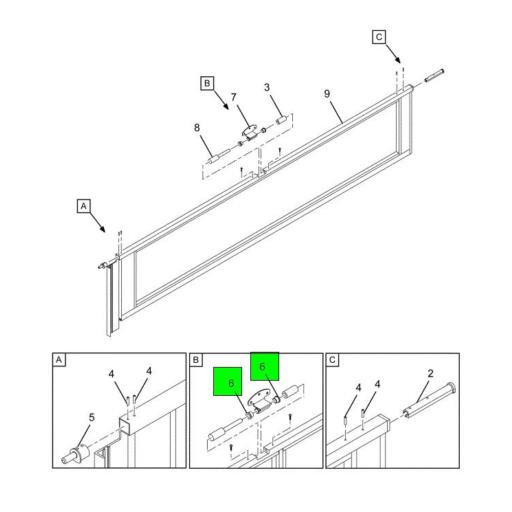 C
B
7
3
9
8
A

A
4
4
5

B
6
6

C
4
4
2