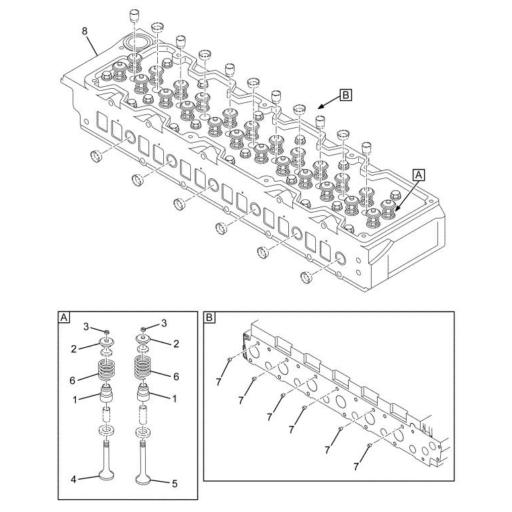 8
B
A
A
3
2
6
1
4
3
2
6
1
5
B
7
7
7
7
7
7