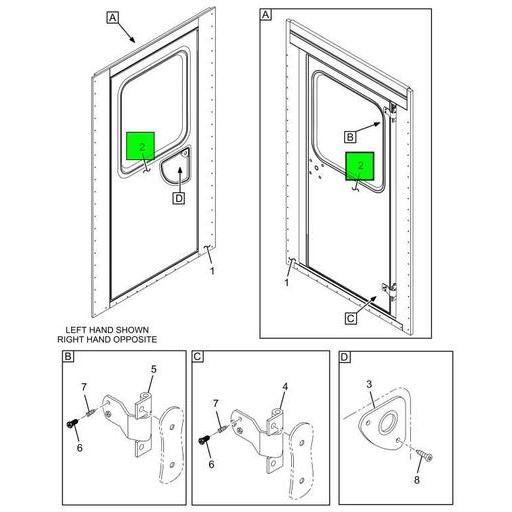 A
2
D
1
LEFT HAND SHOWN
RIGHT HAND OPPOSITE
A
B
2
1
C
B
5
7
6
C
4
7
6
D
3
8