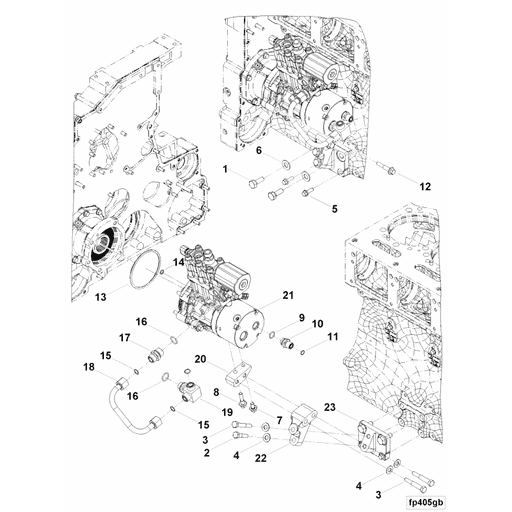 6
1
12
5
14
13
21
16
9
10
17
11
15
20
18
16
8
19
7
23
15
3
2
4
22
4
3
fp405gb