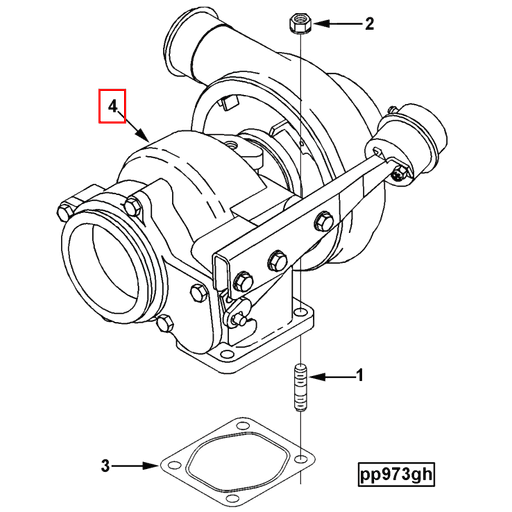 2

4

1

3

pp973gh