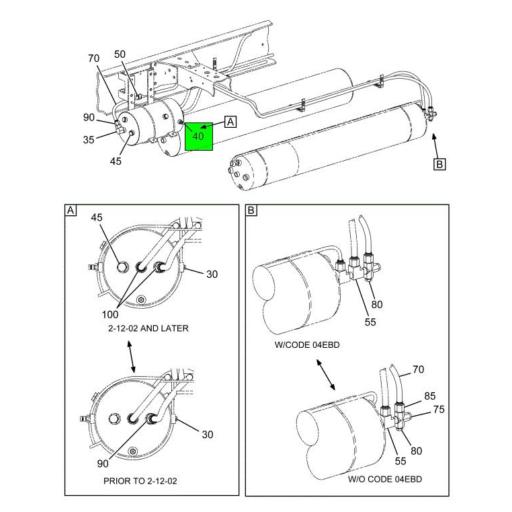 70
50
90
35
45
40
A
B

A
45
30
100
2-12-02 AND LATER
30
90
PRIOR TO 2-12-02

B
80
55
W/CODE 04EBD
70
85
75
80
55
W/O CODE 04EBD