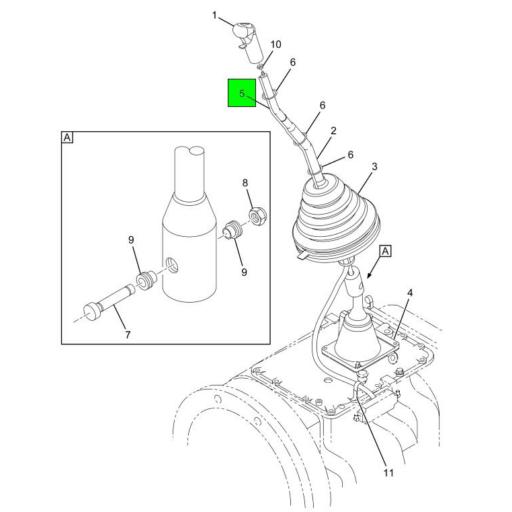 1
10
6
5
6
2
6
3
A
8
9
9
7
A
4
11