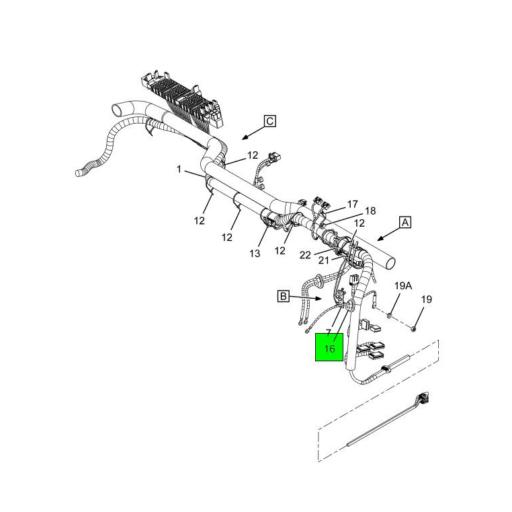 C
12
1
12
12
13
12
17
18
12
A
22
21
B
19A
19
7
16