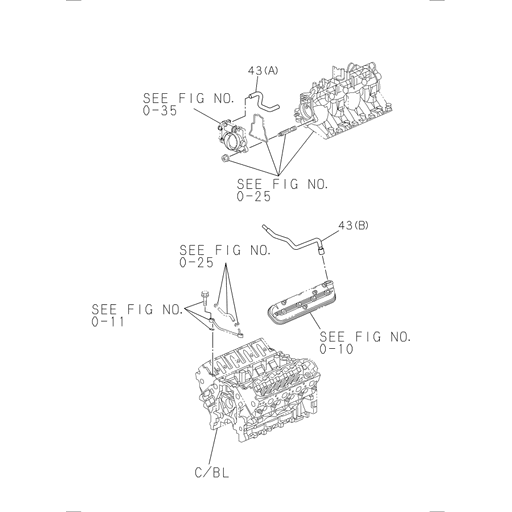 43(A)

SEE FIG NO.
0-35

SEE FIG NO.
0-25

43(B)

SEE FIG NO.
0-25

SEE FIG NO.
0-11

SEE FIG NO.
0-10

C/BL