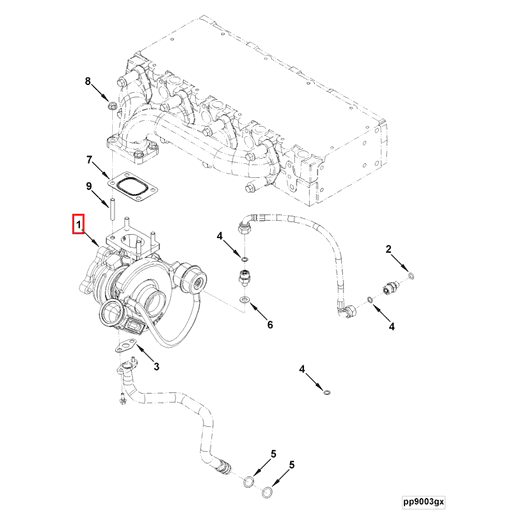 8
7
9
1
4
2
6
4
3
4
5
5
pp9003gx