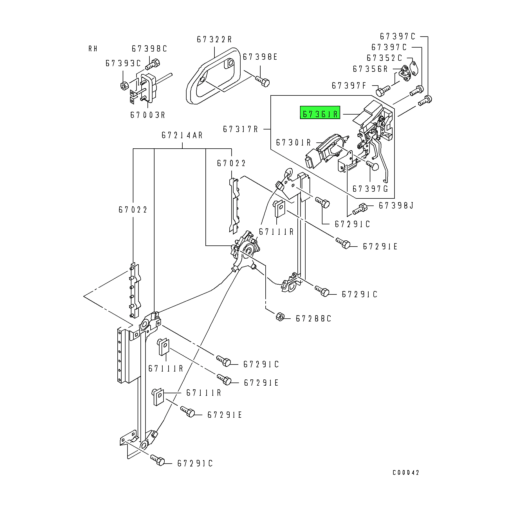 RH

67398C

67393C

67003R

67322R

67398E

67397C

67397C

67352C

67356R

67397F

67361R

67317R

67301R

67397G

67398J

67214AR

67022

67022

67111R

67291C

67291E

67291C

67288C

67291C

67111R

67291E

67111R

67291E

67291C

C00042