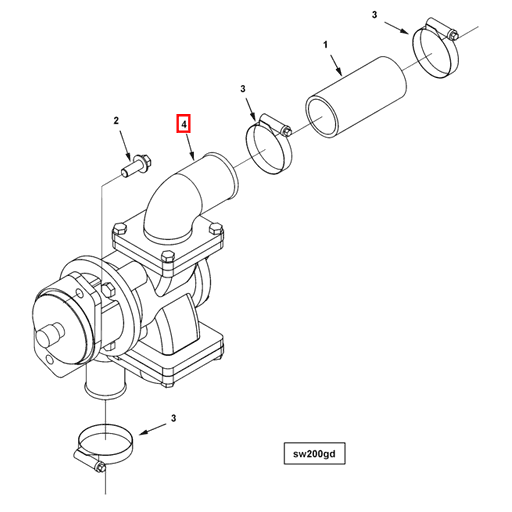 3
1
3
2
4
3
sw200gd