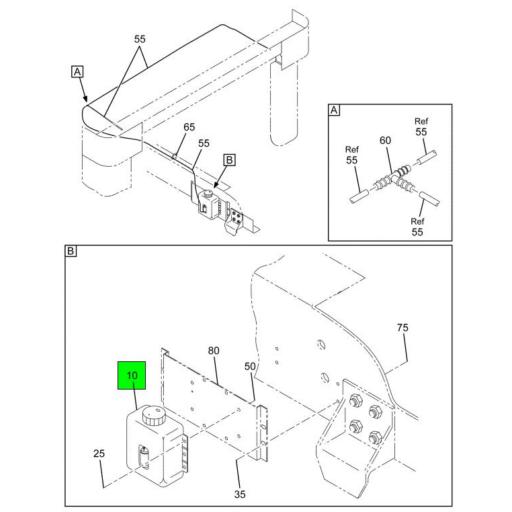 55
A
65
55
B

A
Ref
55
60
Ref
55
Ref
55

B
75
80
50
10
25
35