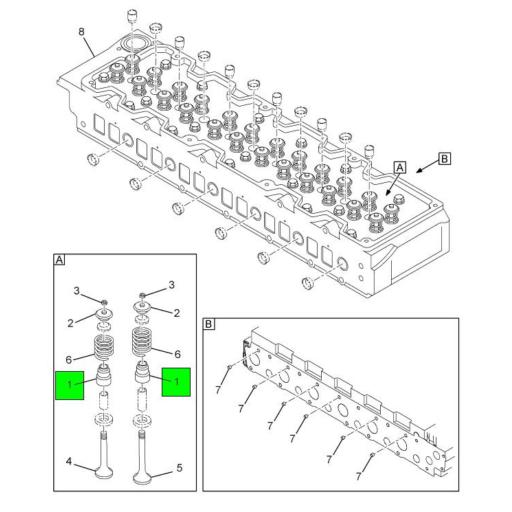 8
A
B
A
3
3
2
2
6
6
1
1
4
5
B
7
7
7
7
7
7