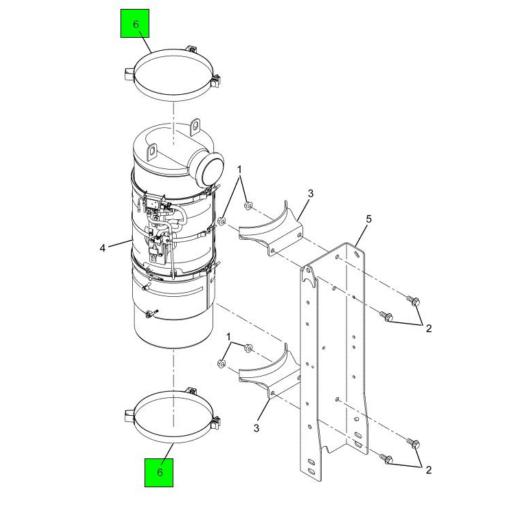 6
1
3
5
4
2
1
3
2
6