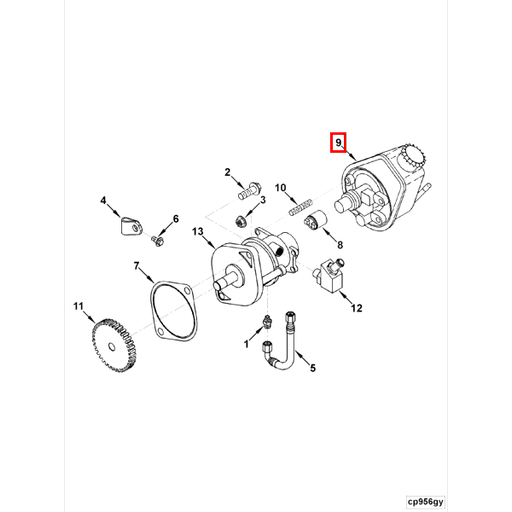 9
2
10
4
3
6
13
8
7
12
11
1
5
cp956gy