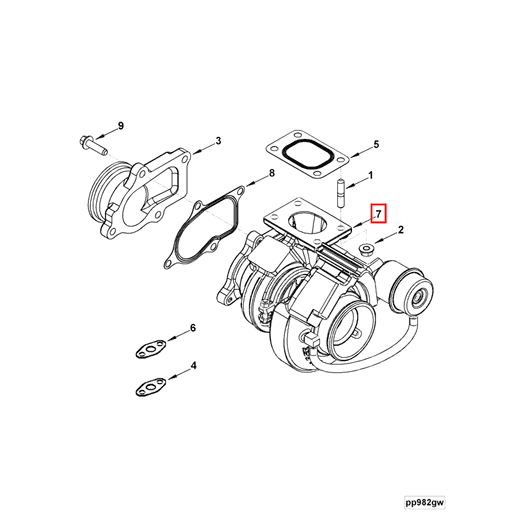 9
3
5
8
1
7
2
6
4
pp982gw