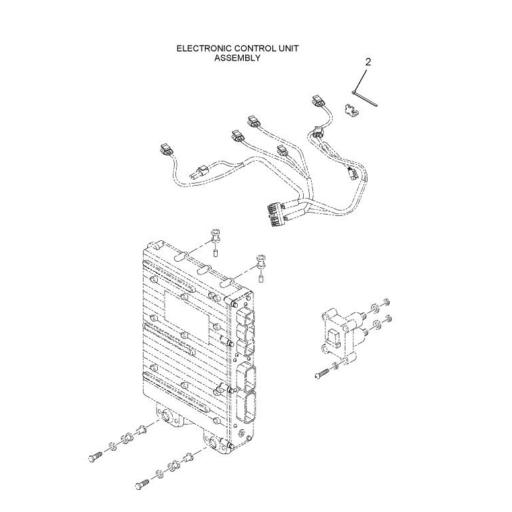 ELECTRONIC CONTROL UNIT
ASSEMBLY

2