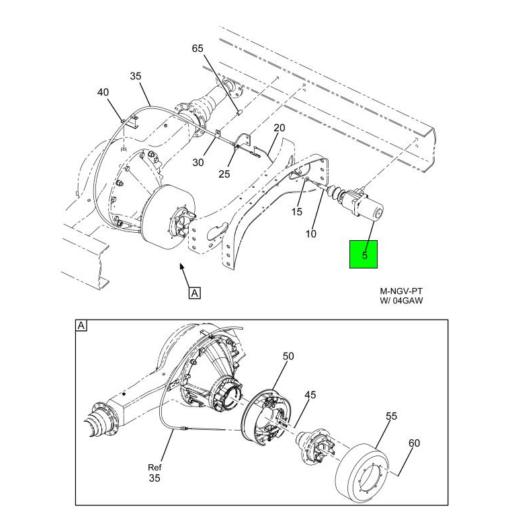 65
35
40
20
30
25
15
10
5
A
M-NGV-PT
W/ 04GAW

A
50
45
55
60
Ref
35