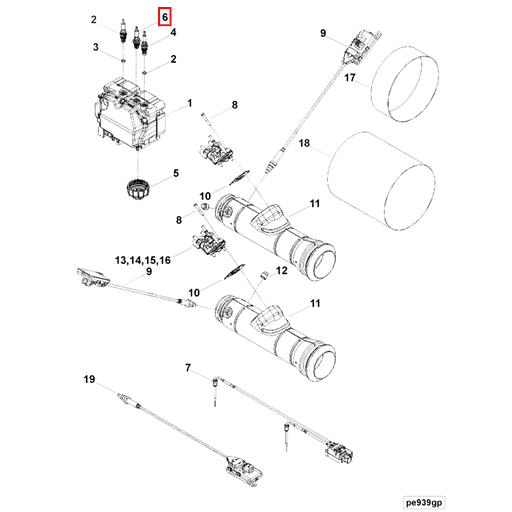 2
6
4
3
2
9
17
1
8
18
5
10
11
8
13,14,15,16
9
12
10
11
7
19
pe939gp