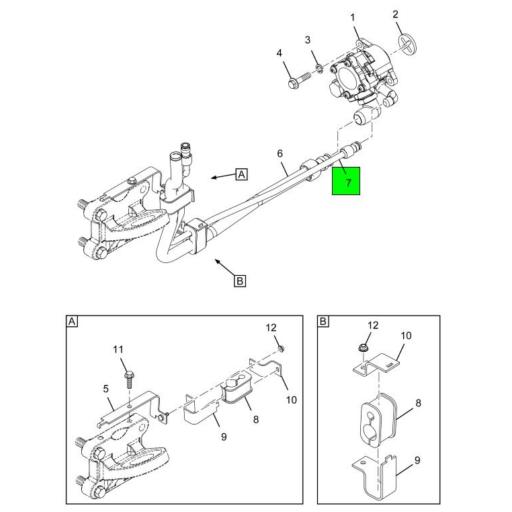 1
2
3
4
6
7
A
B

A
12
11
5
10
8
9

B
12
10
8
9