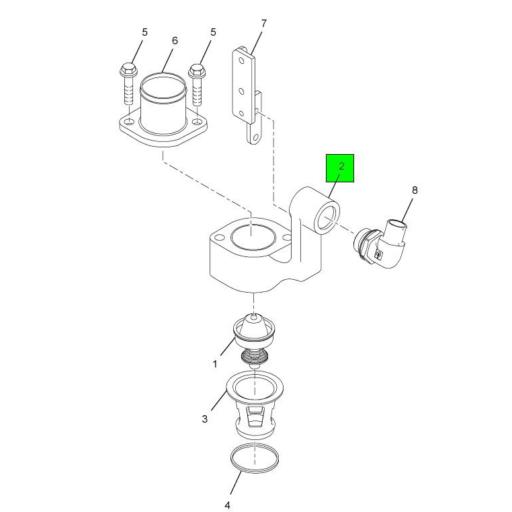 5
6
5
7
2
8
1
3
4