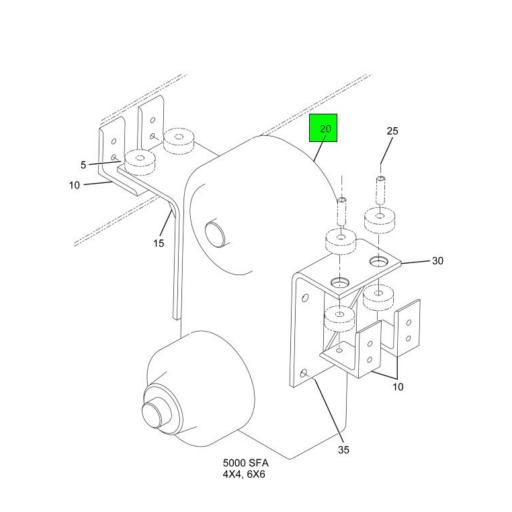 20

25

5

10

15

30

10

35

5000 SFA
4X4, 6X6