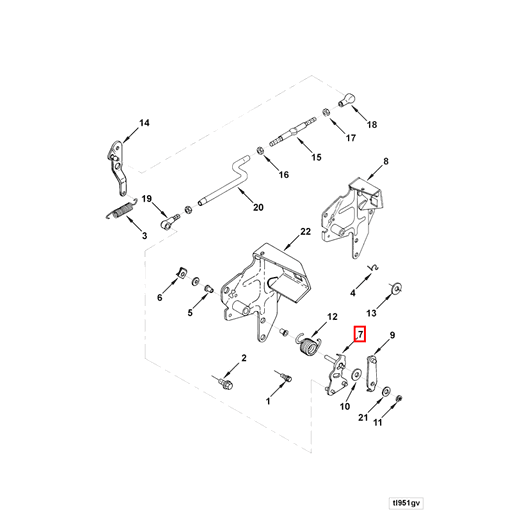 14
18
17
15
16
8
19
20
3
22
6
5
4
13
12
7
9
2
1
10
21
11
tl951gv