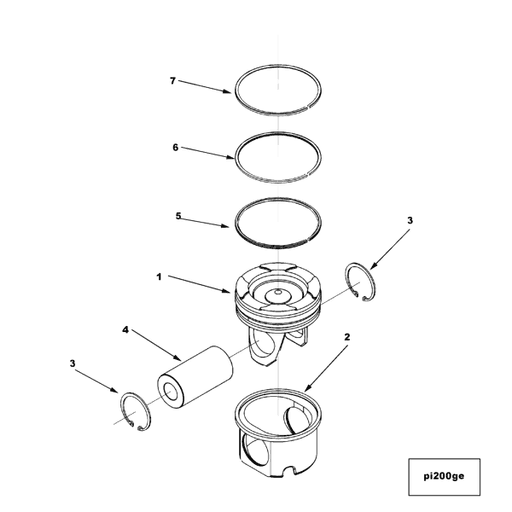 7

6

5

3

1

4

2

3

pi200ge