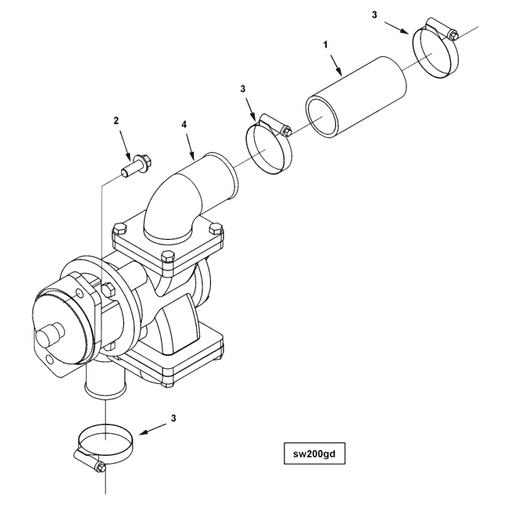 3
1
3
2
4
3
sw200gd