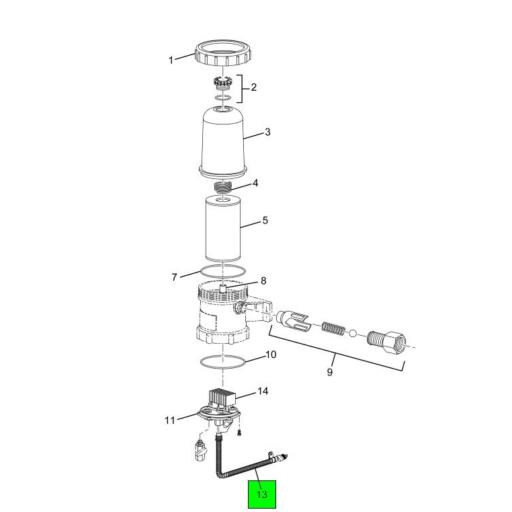 1
2
3
4
5
7
8
9
10
14
11
13