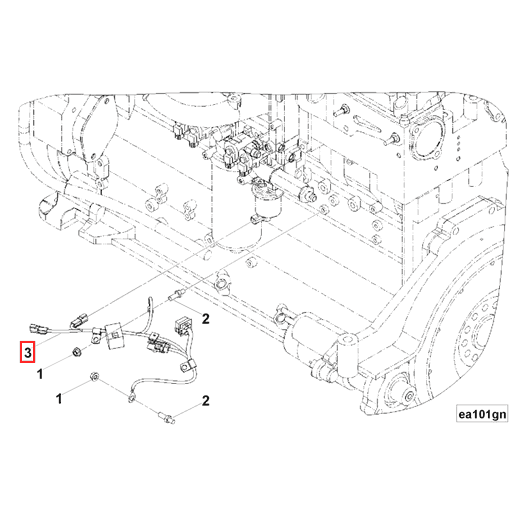 2
3
1
1
2
ea101gn