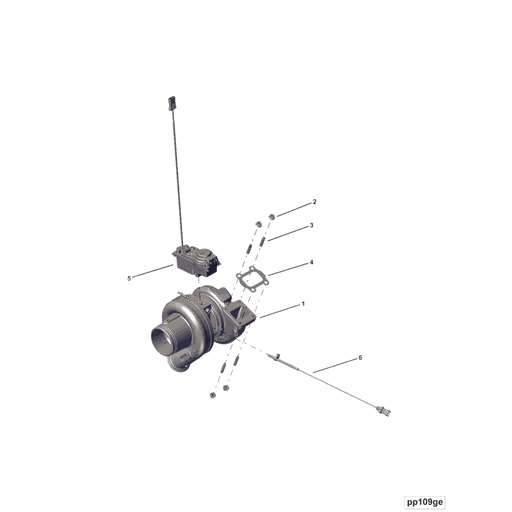 2
3
4
5
1
6
pp109ge