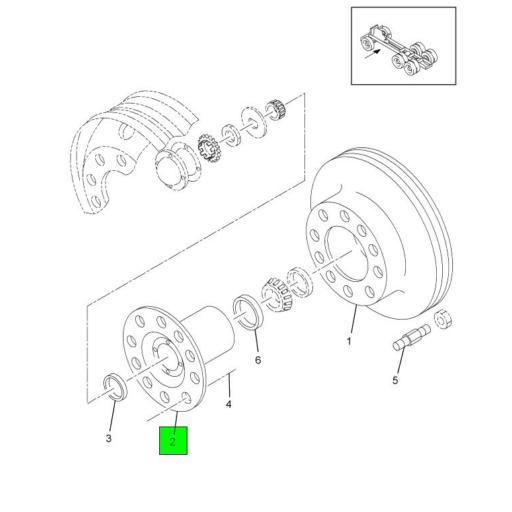 1
6
5
4
3
2