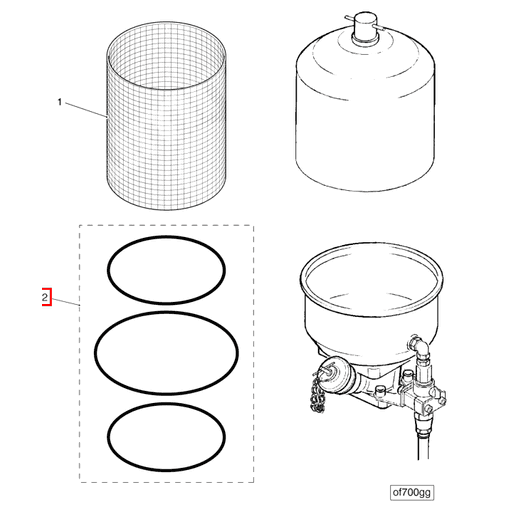 1

2

of700gg