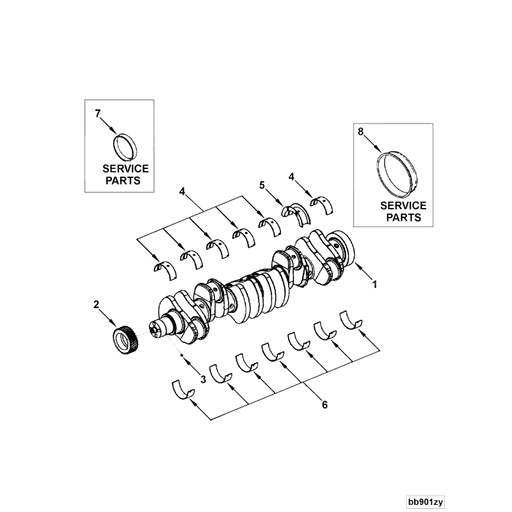 7

SERVICE PARTS

8

SERVICE PARTS

4

5

4

1

2

3

6

bb901zy