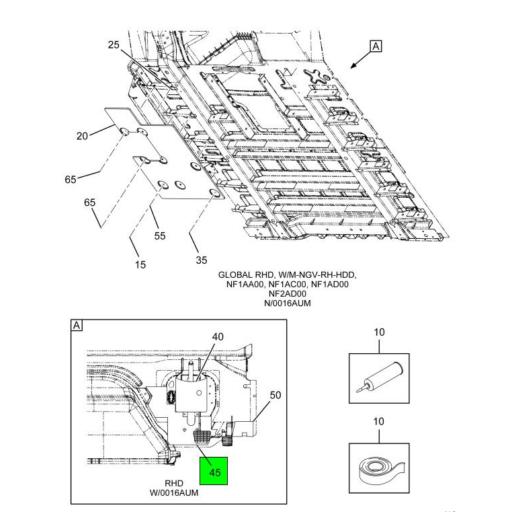 25

A

20

65

65

55

15

35

GLOBAL RHD, W/M-NGV-RH-HDD, NF1AA00, NF1AC00, NF1AD00 NF2AD00 N/0016AUM

A

40

50

45

RHD W/0016AUM

10

10