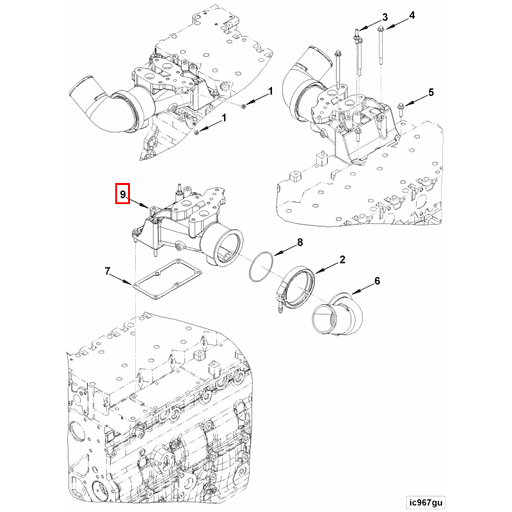 3
4
1
5
1
9
8
2
7
6
ic967gu