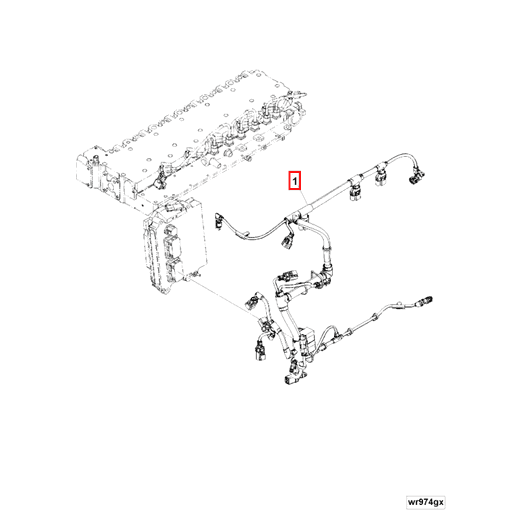 1

wr974gx