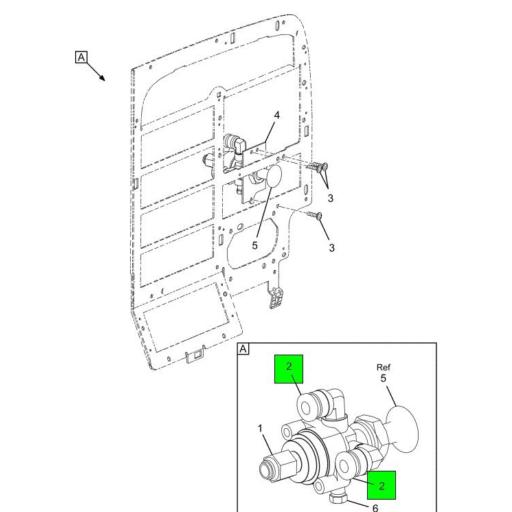 A
4
3
5
3
A
2
Ref
5
1
2
6