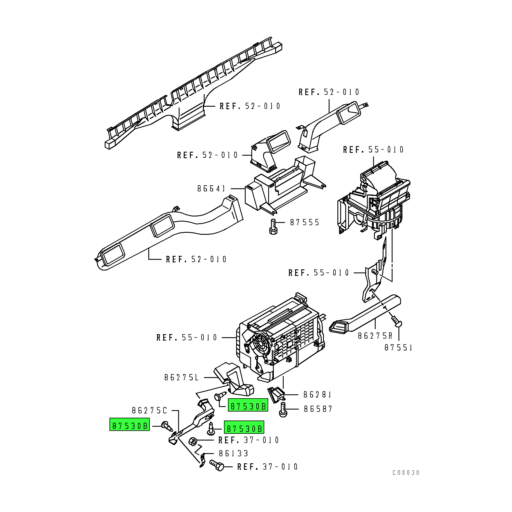 REF. 52-010
REF. 52-010
REF. 52-010
REF. 55-010
86641
87555
REF. 52-010
REF. 55-010
REF. 55-010
86275R
87551
86275L
86281
87530B
86587
86275C
87530B
87530B
REF. 37-010
86133
REF. 37-010
C00030