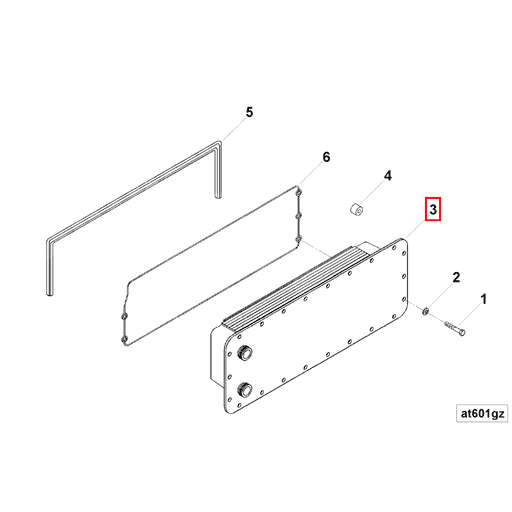 5
6
4
3
2
1
at601gz