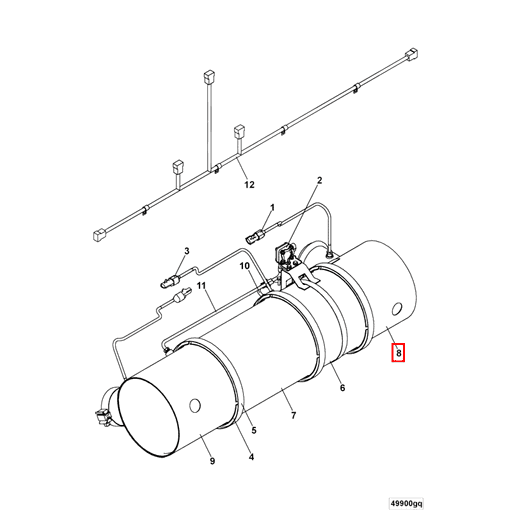 12
2
1
3
10
11
8
6
7
5
4
9
49900gq