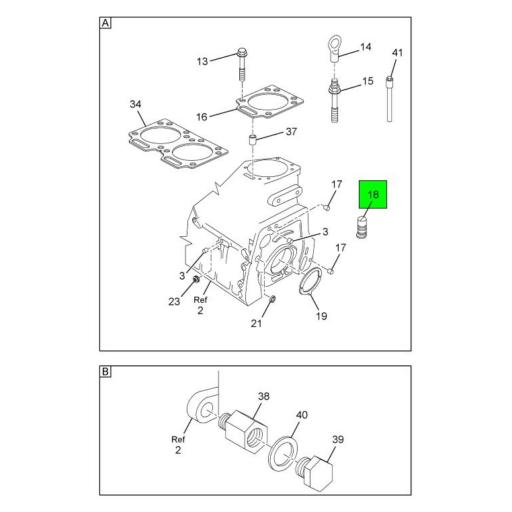 A

13
14
41
15
34
16
37
17
18
3
17
3
23
Ref
2
21
19

B

38
40
Ref
2
39