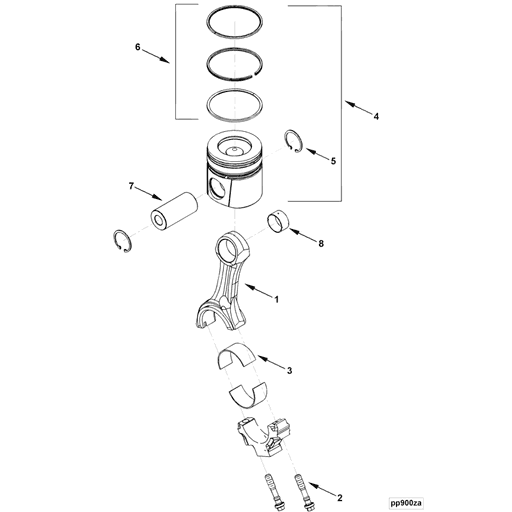 6

4

5

7

8

1

3

2

pp900za