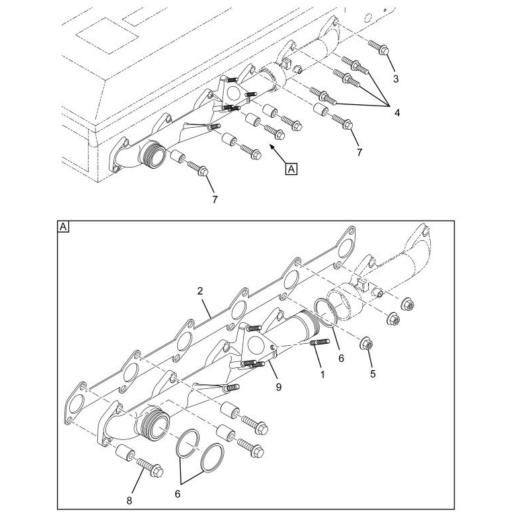 3
4
7
A
7
A
2
6
1
5
9
8
6