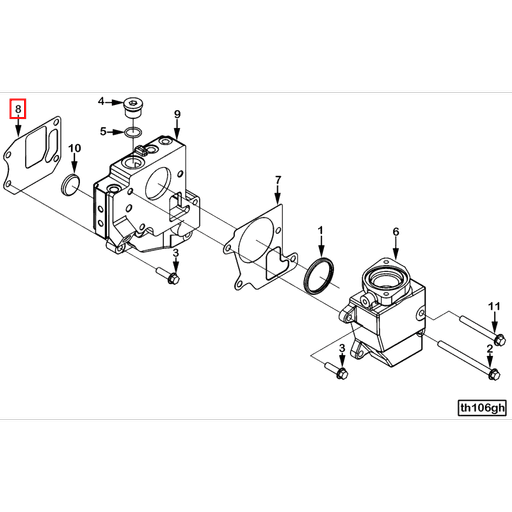 8
4
5
9
10
7
1
6
3
11
3
2
th106gh