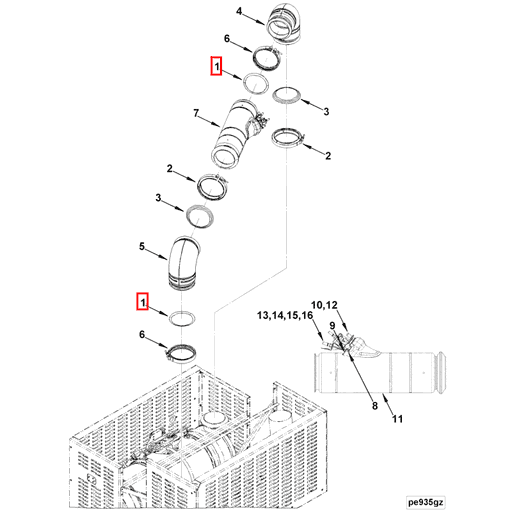 4
6
1
3
7
2
2
3
5
1
6
10,12
13,14,15,16
9
8
11
pe935gz