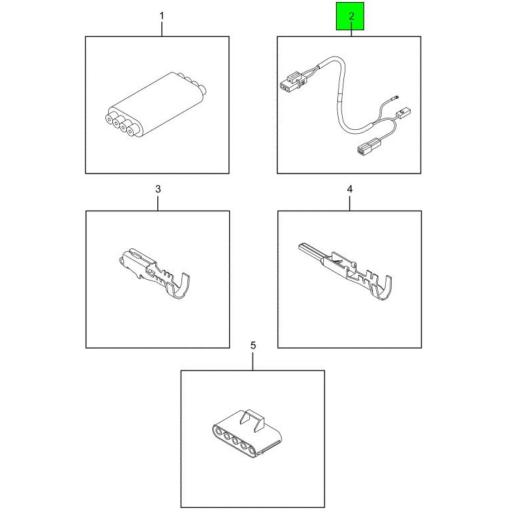 1

2

3

4

5