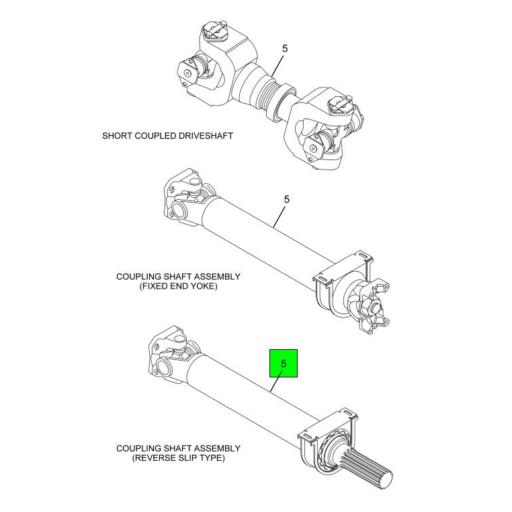 5

SHORT COUPLED DRIVESHAFT

5

COUPLING SHAFT ASSEMBLY
(FIXED END YOKE)

5

COUPLING SHAFT ASSEMBLY
(REVERSE SLIP TYPE)