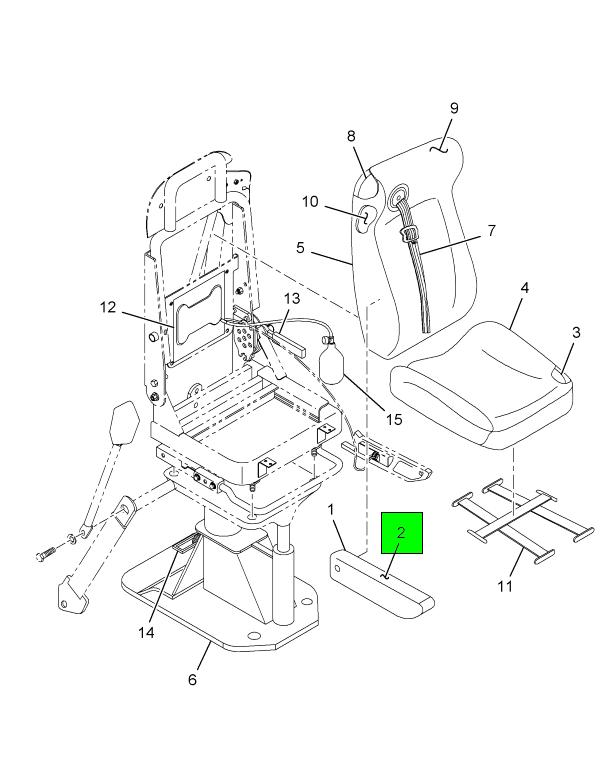 9
8
10
7
5
4
3
12
13
15
1
2
11
14
6